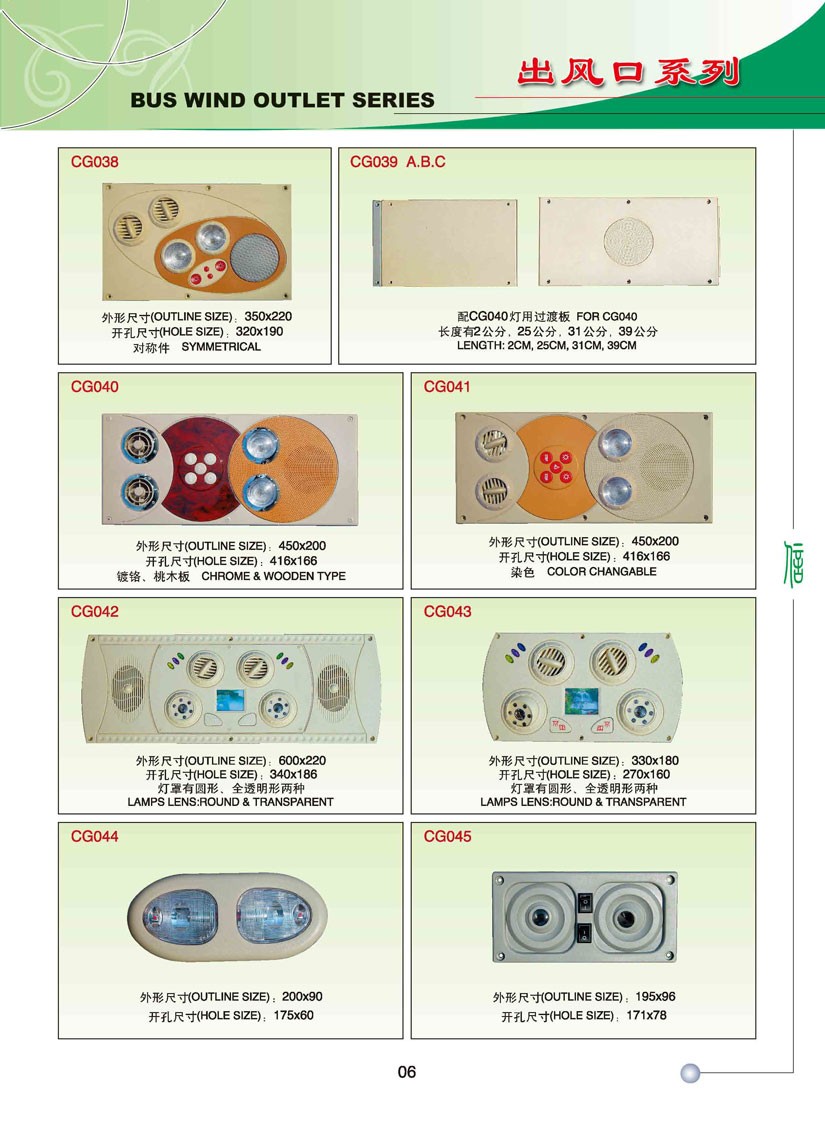 出风口系列

BUS WIND OUTLET SERIES

CG038

外形尺寸(OUTLINE SIZE)：350x220
开孔尺寸(HOLE SIZE)：320x190
对称件 SYMMETRICAL

CG039 A.B.C

配CG040灯用过渡板 FOR CG040
长度有2公分，25公分，31公分，39公分
LENGTH: 2CM, 25CM, 31CM, 39CM

CG040

外形尺寸(OUTLINE SIZE)：450x200
开孔尺寸(HOLE SIZE)：416x166
镀铬、桃木板 CHROME & WOODEN TYPE

CG041

外形尺寸(OUTLINE SIZE)：450x200
开孔尺寸(HOLE SIZE)：416x166
染色 COLOR CHANGABLE

CG042

外形尺寸(OUTLINE SIZE)：600x220
开孔尺寸(HOLE SIZE)：340x186
灯罩有圆形、全透明形两种
LAMPS LENS:ROUND & TRANSPARENT

CG043

外形尺寸(OUTLINE SIZE)：330x180
开孔尺寸(HOLE SIZE)：270x160
灯罩有圆形、全透明形两种
LAMPS LENS:ROUND & TRANSPARENT

CG044

外形尺寸(OUTLINE SIZE)：200x90
开孔尺寸(HOLE SIZE)：175x60

CG045

外形尺寸(OUTLINE SIZE)：195x96
开孔尺寸(HOLE SIZE)：171x78

06